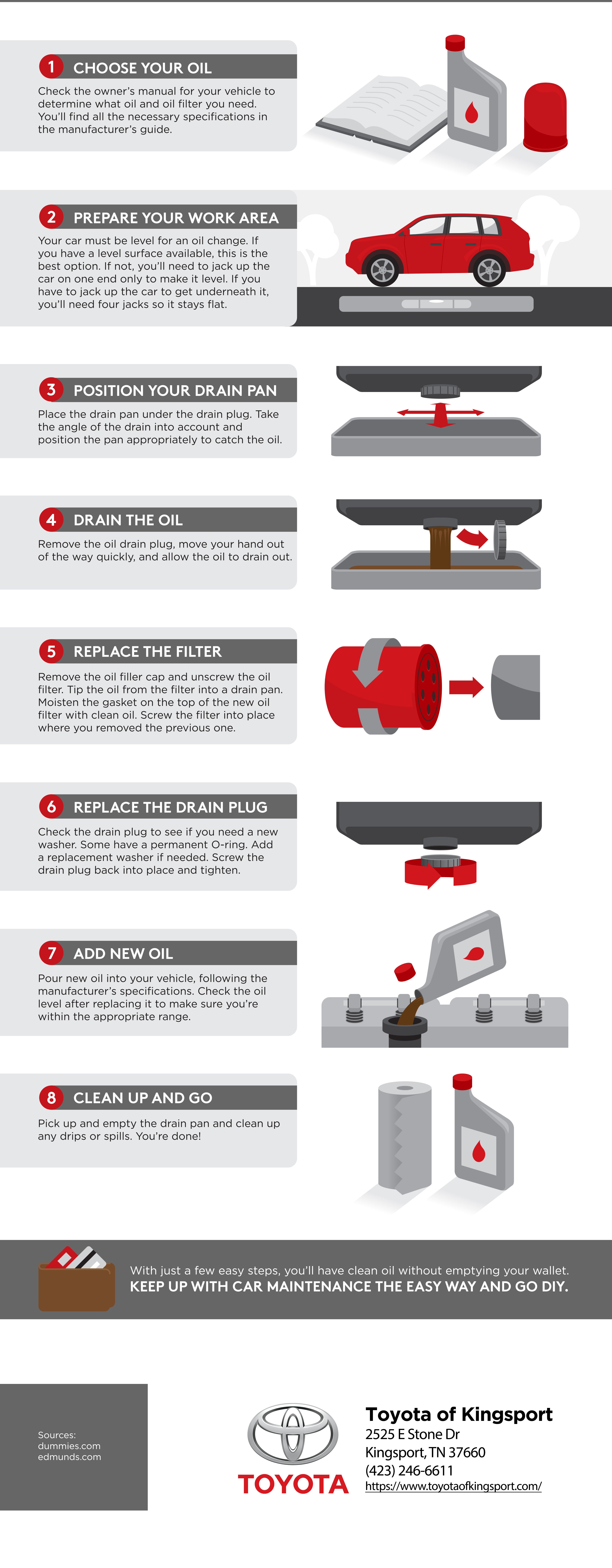 1 CHOOSE YOUR OIL

Check the owner's manual for your vehicle to determine what oil and oil filter you need. You'll find all the necessary specifications in the manufacturer's guide.

2 PREPARE YOUR WORK AREA

Your car must be level for an oil change. If you have a level surface available, this is the best option. If not, you'll need to jack up the car on one end only to make it level. If you have to jack up the car to get underneath it, you'll need four jacks so it stays flat.

3 POSITION YOUR DRAIN PAN

Place the drain pan under the drain plug. Take the angle of the drain into account and position the pan appropriately to catch the oil.

4 DRAIN THE OIL

Remove the oil drain plug, move your hand out of the way quickly, and allow the oil to drain out.

5 REPLACE THE FILTER

Remove the oil filler cap and unscrew the oil filter. Tip the oil from the filter into a drain pan. Moisten the gasket on the top of the new oil filter with clean oil. Screw the filter into place where you removed the previous one.

6 REPLACE THE DRAIN PLUG

Check the drain plug to see if you need a new washer. Some have a permanent O-ring. Add a replacement washer if needed. Screw the drain plug back into place and tighten.

7 ADD NEW OIL

Pour new oil into your vehicle, following the manufacturer's specifications. Check the oil level after replacing it to make sure you're within the appropriate range.

8 CLEAN UP AND GO

Pick up and empty the drain pan and clean up any drips or spills. You're done!

With just a few easy steps, you'll have clean oil without emptying your wallet.
KEEP UP WITH CAR MAINTENANCE THE EASY WAY AND GO DIY.

Sources:
dummies.com
edmunds.com

TOYOTA

Toyota of Kingsport
2525 E Stone Dr
Kingsport, TN 37660
(423) 246-6611
https://www.toyotaofkingsport.com/