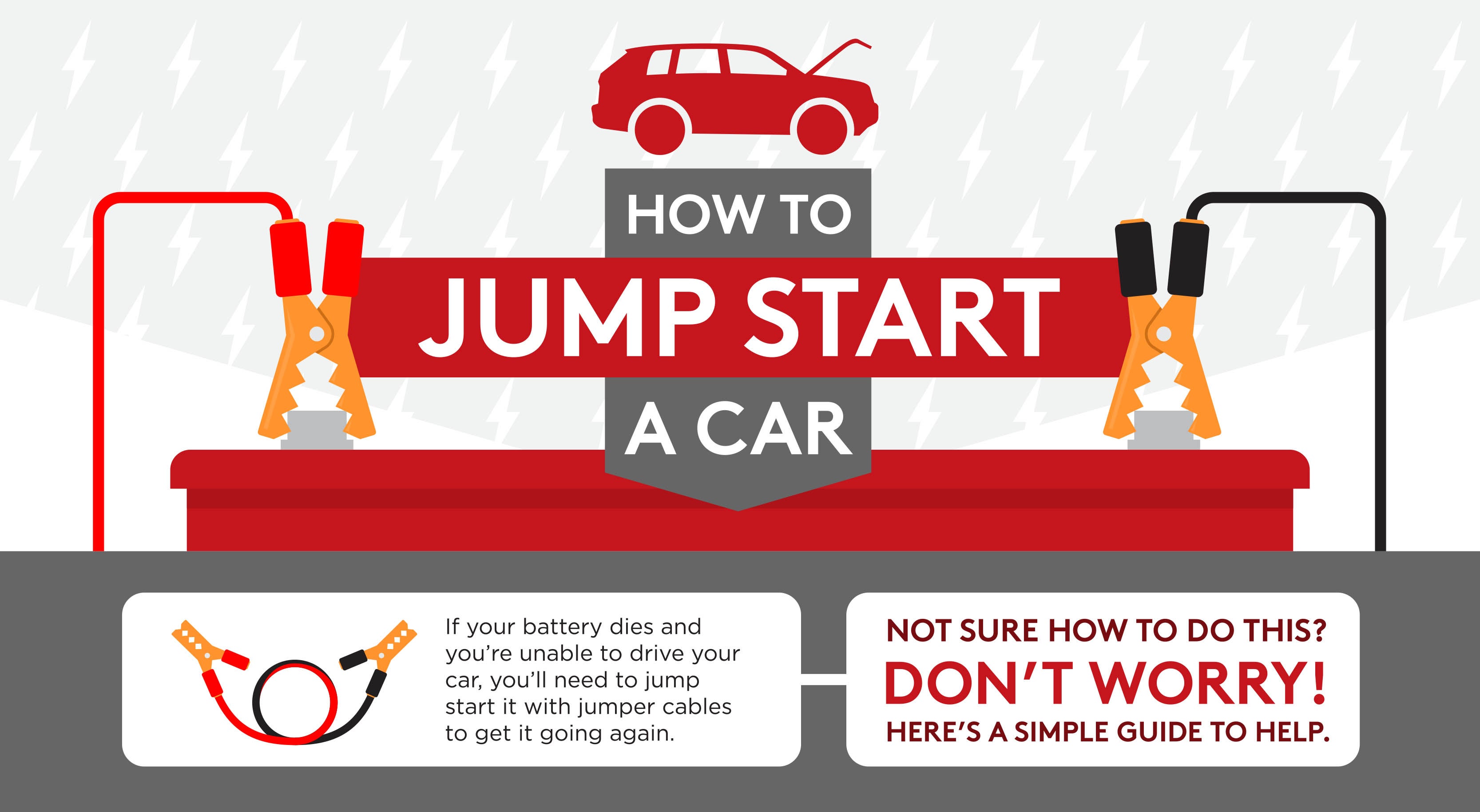 HOW TO
JUMP START
A CAR

If your battery dies and you're unable to drive your car, you'll need to jump start it with jumper cables to get it going again.

NOT SURE HOW TO DO THIS?
DON'T WORRY!
HERE'S A SIMPLE GUIDE TO HELP.