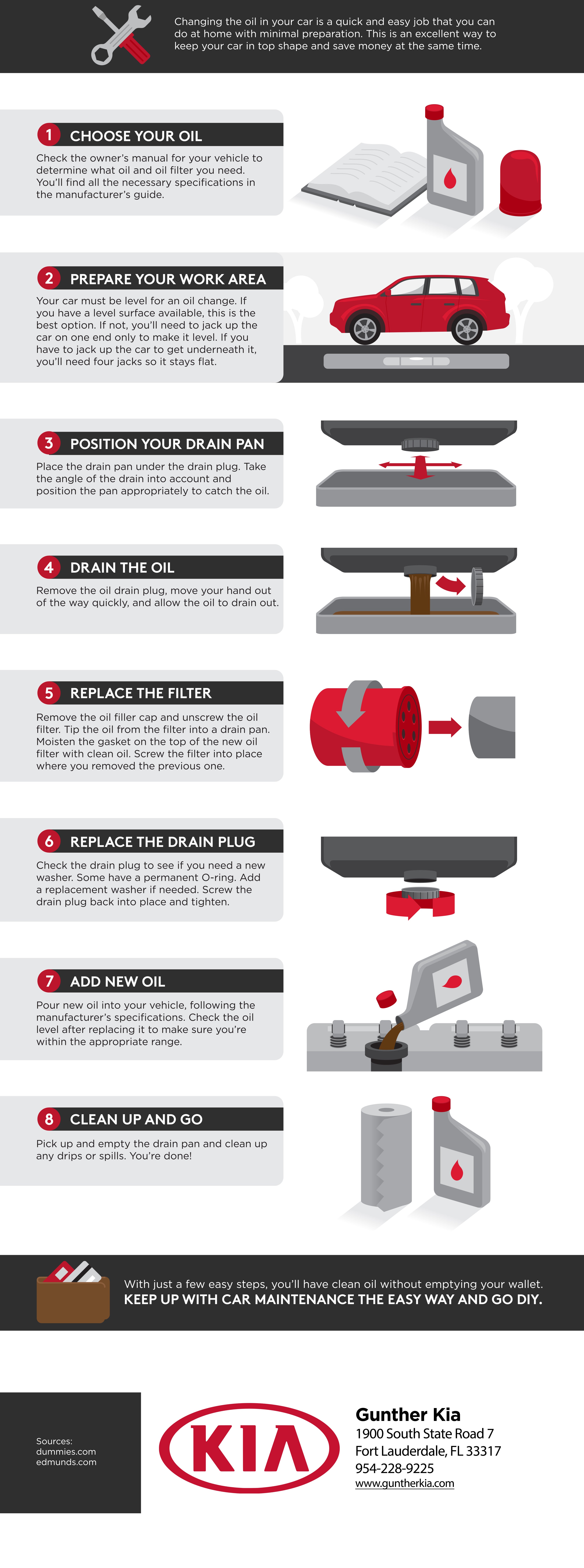 Changing the oil in your car is a quick and easy job that you can do at home with minimal preparation. This is an excellent way to keep your car in top shape and save money at the same time.

1 CHOOSE YOUR OIL

Check the owner's manual for your vehicle to determine what oil and oil filter you need. You'll find all the necessary specifications in the manufacturer's guide.

2 PREPARE YOUR WORK AREA

Your car must be level for an oil change. If you have a level surface available, this is the best option. If not, you'll need to jack up the car on one end only to make it level. If you have to jack up the car to get underneath it, you'll need four jacks so it stays flat.

3 POSITION YOUR DRAIN PAN

Place the drain pan under the drain plug. Take the angle of the drain into account and position the pan appropriately to catch the oil.

4 DRAIN THE OIL

Remove the oil drain plug, move your hand out of the way quickly, and allow the oil to drain out.

5 REPLACE THE FILTER

Remove the oil filler cap and unscrew the oil filter. Tip the oil from the filter into a drain pan. Moisten the gasket on the top of the new oil filter with clean oil. Screw the filter into place where you removed the previous one.

6 REPLACE THE DRAIN PLUG

Check the drain plug to see if you need a new washer. Some have a permanent O-ring. Add a replacement washer if needed. Screw the drain plug back into place and tighten.

7 ADD NEW OIL

Pour new oil into your vehicle, following the manufacturer's specifications. Check the oil level after replacing it to make sure you're within the appropriate range.

8 CLEAN UP AND GO

Pick up and empty the drain pan and clean up any drips or spills. You're done!

With just a few easy steps, you'll have clean oil without emptying your wallet.
KEEP UP WITH CAR MAINTENANCE THE EASY WAY AND GO DIY.

Sources:
dummies.com
edmunds.com

KIA

Gunther Kia
1900 South State Road 7
Fort Lauderdale, FL 33317
954-228-9225
www.guntherkia.com