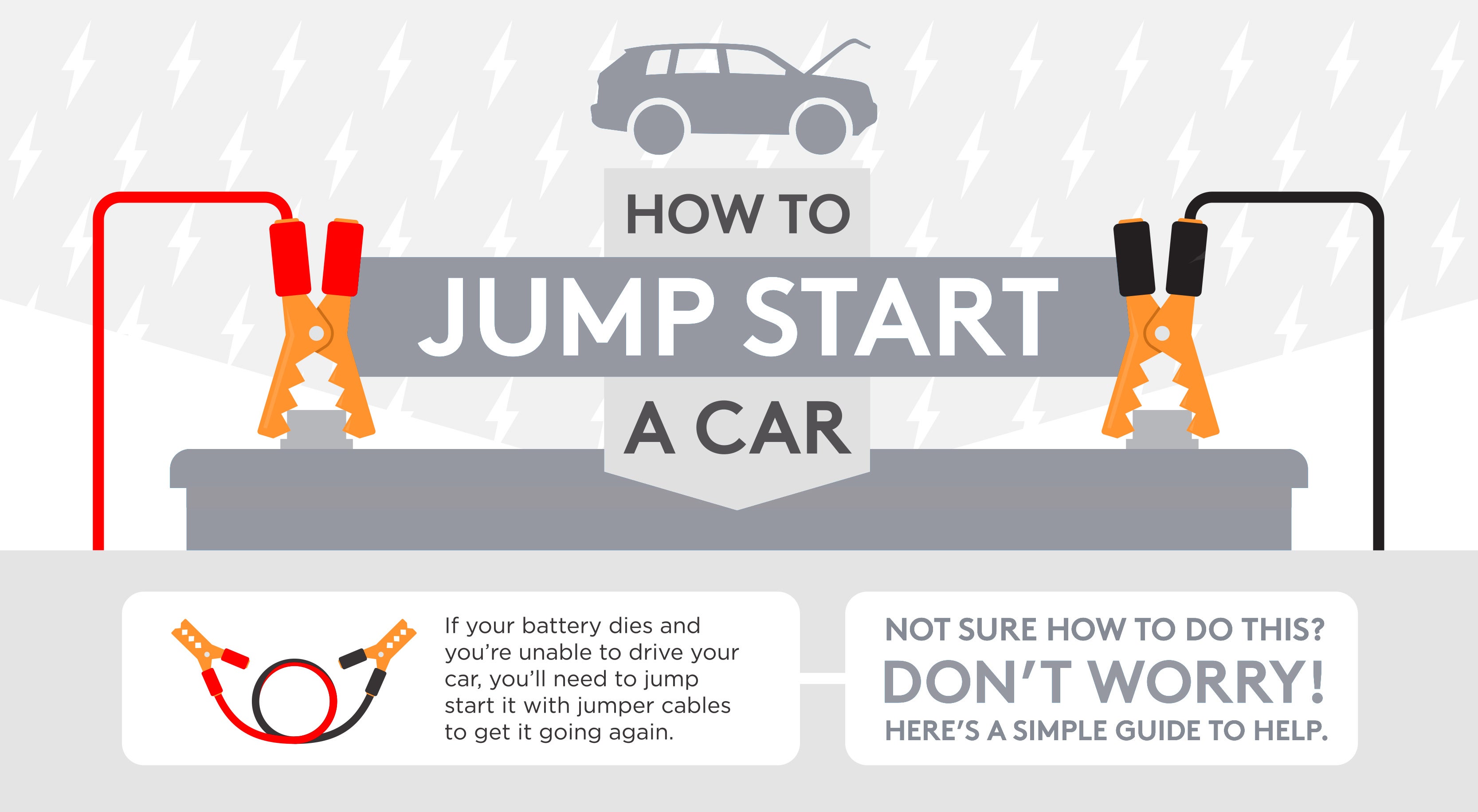 HOW TO
JUMP START
A CAR

If your battery dies and you're unable to drive your car, you'll need to jump start it with jumper cables to get it going again.

NOT SURE HOW TO DO THIS?
DON'T WORRY!
HERE'S A SIMPLE GUIDE TO HELP.