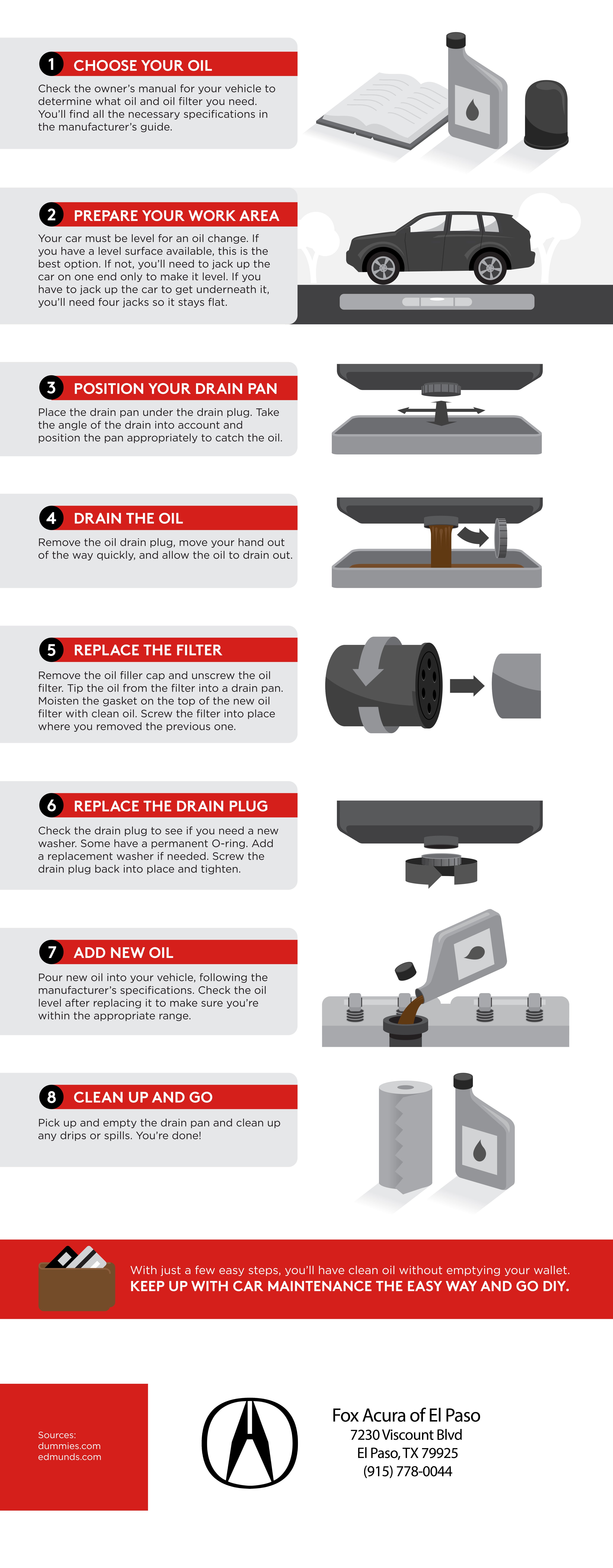 1 CHOOSE YOUR OIL

Check the owner's manual for your vehicle to determine what oil and oil filter you need. You'll find all the necessary specifications in the manufacturer's guide.

2 PREPARE YOUR WORK AREA

Your car must be level for an oil change. If you have a level surface available, this is the best option. If not, you'll need to jack up the car on one end only to make it level. If you have to jack up the car to get underneath it, you'll need four jacks so it stays flat.

3 POSITION YOUR DRAIN PAN

Place the drain pan under the drain plug. Take the angle of the drain into account and position the pan appropriately to catch the oil.

4 DRAIN THE OIL

Remove the oil drain plug, move your hand out of the way quickly, and allow the oil to drain out.

5 REPLACE THE FILTER

Remove the oil filler cap and unscrew the oil filter. Tip the oil from the filter into a drain pan. Moisten the gasket on the top of the new oil filter with clean oil. Screw the filter into place where you removed the previous one.

6 REPLACE THE DRAIN PLUG

Check the drain plug to see if you need a new washer. Some have a permanent O-ring. Add a replacement washer if needed. Screw the drain plug back into place and tighten.

7 ADD NEW OIL

Pour new oil into your vehicle, following the manufacturer's specifications. Check the oil level after replacing it to make sure you're within the appropriate range.

8 CLEAN UP AND GO

Pick up and empty the drain pan and clean up any drips or spills. You're done!

With just a few easy steps, you'll have clean oil without emptying your wallet.
KEEP UP WITH CAR MAINTENANCE THE EASY WAY AND GO DIY.

Sources:
dummies.com
edmunds.com

Fox Acura of El Paso
7230 Viscount Blvd
El Paso, TX 79925
(915) 778-0044