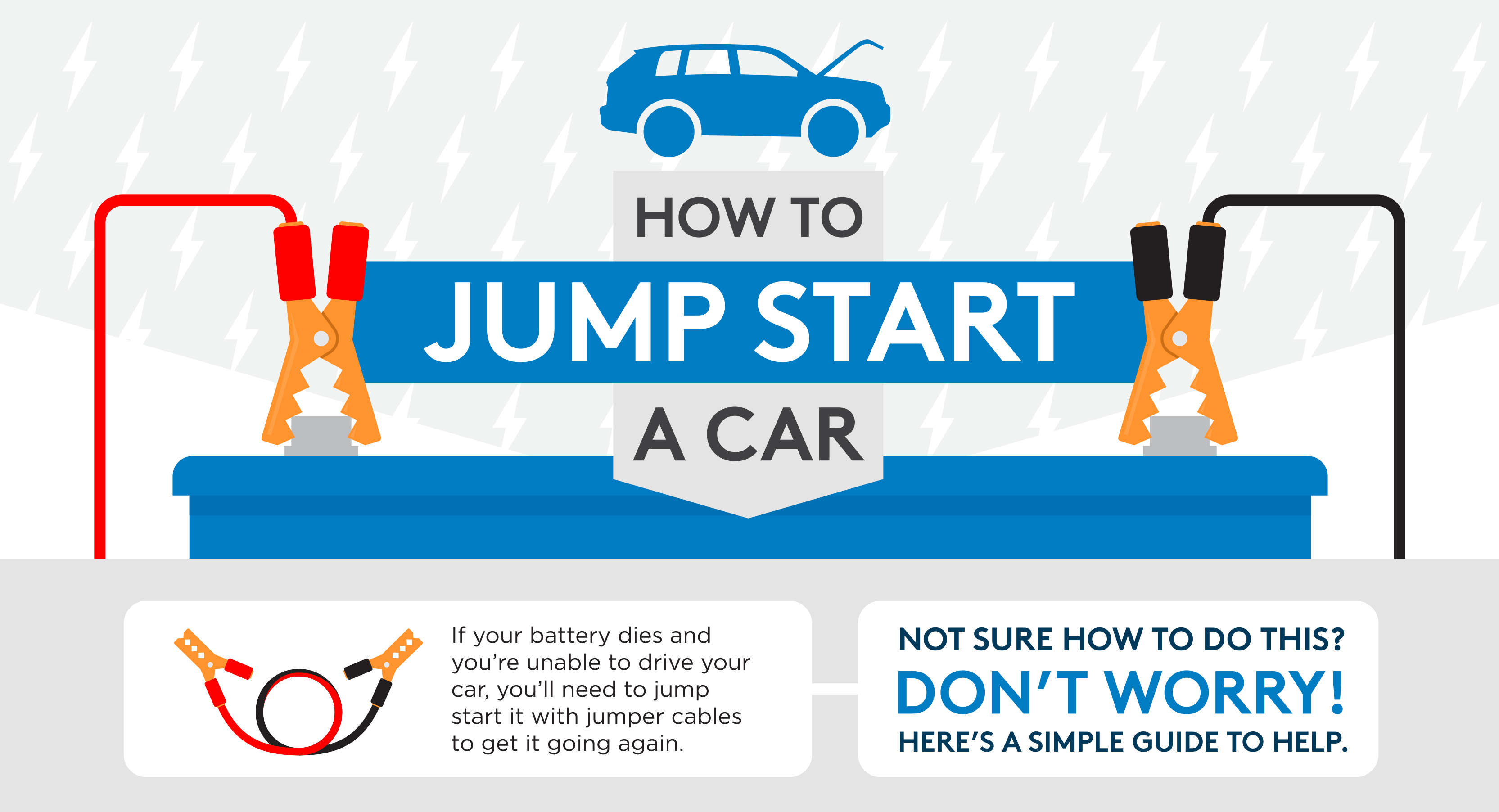 HOW TO
JUMP START
A CAR

If your battery dies and you're unable to drive your car, you'll need to jump start it with jumper cables to get it going again.

NOT SURE HOW TO DO THIS?
DON'T WORRY!
HERE'S A SIMPLE GUIDE TO HELP.