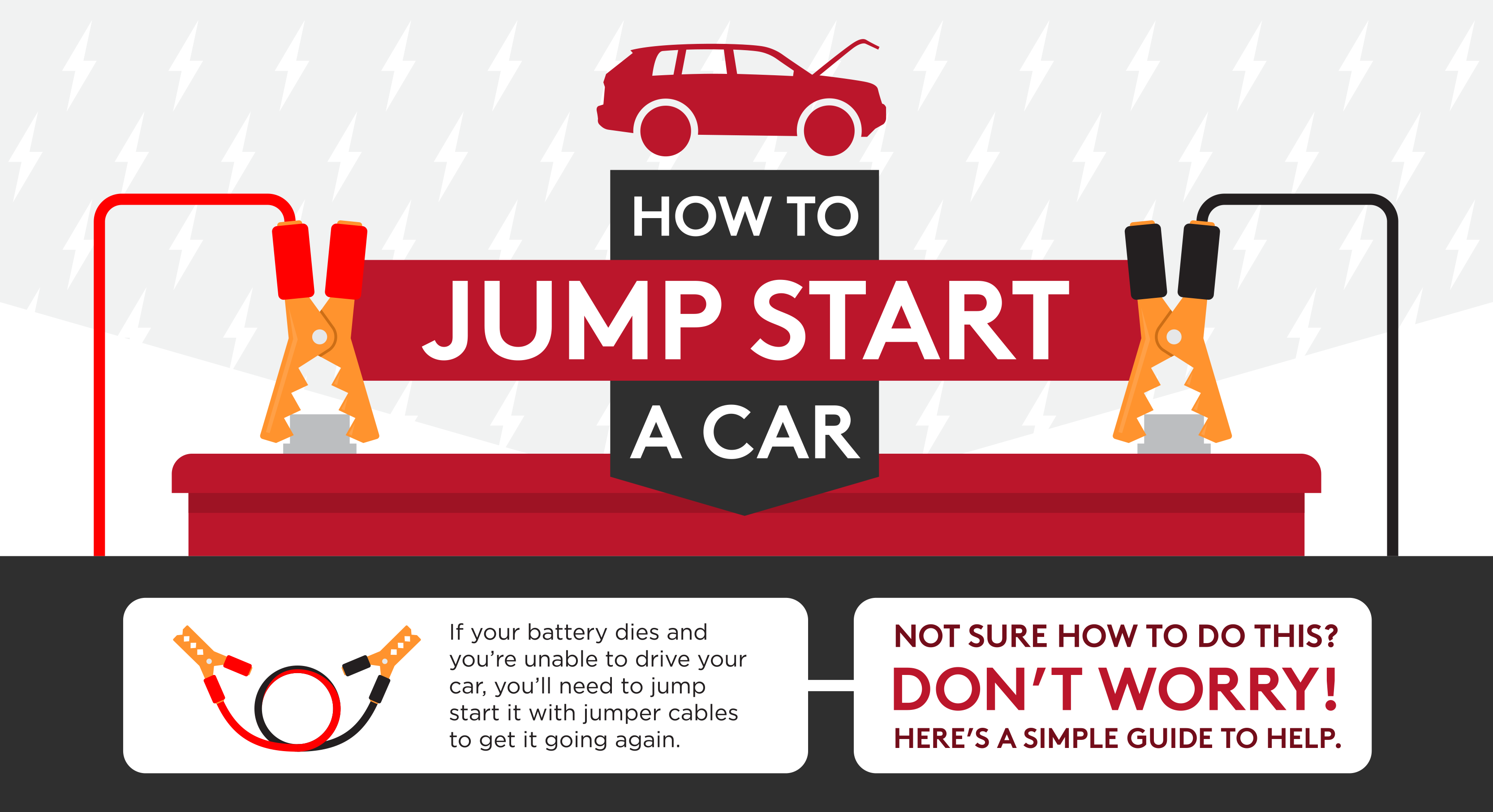 HOW TO
JUMP START
A CAR

If your battery dies and you're unable to drive your car, you'll need to jump start it with jumper cables to get it going again.

NOT SURE HOW TO DO THIS?
DON'T WORRY!
HERE'S A SIMPLE GUIDE TO HELP.