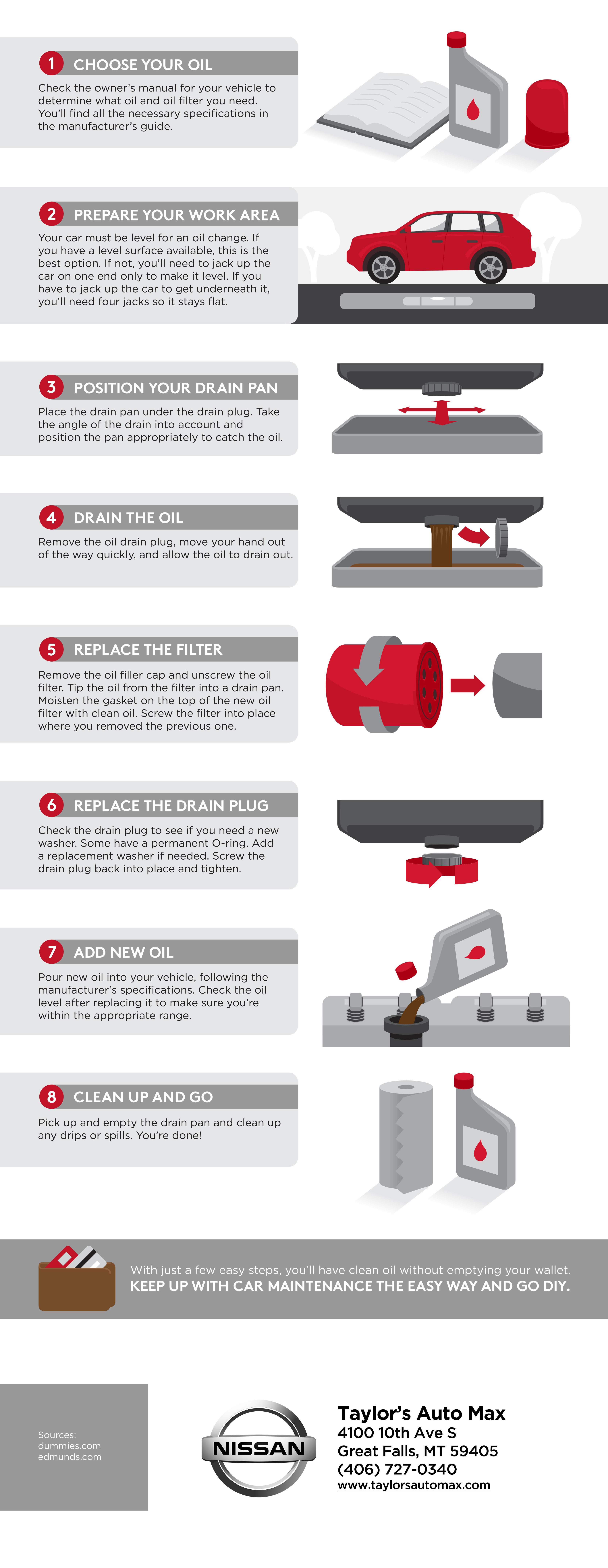 1 CHOOSE YOUR OIL

Check the owner's manual for your vehicle to determine what oil and oil filter you need. You'll find all the necessary specifications in the manufacturer's guide.

2 PREPARE YOUR WORK AREA

Your car must be level for an oil change. If you have a level surface available, this is the best option. If not, you'll need to jack up the car on one end only to make it level. If you have to jack up the car to get underneath it, you'll need four jacks so it stays flat.

3 POSITION YOUR DRAIN PAN

Place the drain pan under the drain plug. Take the angle of the drain into account and position the pan appropriately to catch the oil.

4 DRAIN THE OIL

Remove the oil drain plug, move your hand out of the way quickly, and allow the oil to drain out.

5 REPLACE THE FILTER

Remove the oil filler cap and unscrew the oil filter. Tip the oil from the filter into a drain pan. Moisten the gasket on the top of the new oil filter with clean oil. Screw the filter into place where you removed the previous one.

6 REPLACE THE DRAIN PLUG

Check the drain plug to see if you need a new washer. Some have a permanent O-ring. Add a replacement washer if needed. Screw the drain plug back into place and tighten.

7 ADD NEW OIL

Pour new oil into your vehicle, following the manufacturer's specifications. Check the oil level after replacing it to make sure you're within the appropriate range.

8 CLEAN UP AND GO

Pick up and empty the drain pan and clean up any drips or spills. You're done!

With just a few easy steps, you'll have clean oil without emptying your wallet.
KEEP UP WITH CAR MAINTENANCE THE EASY WAY AND GO DIY.

Sources:
dummies.com
edmunds.com

NISSAN

Taylor's Auto Max
4100 10th Ave S
Great Falls, MT 59405
(406) 727-0340
www.taylorsautomax.com