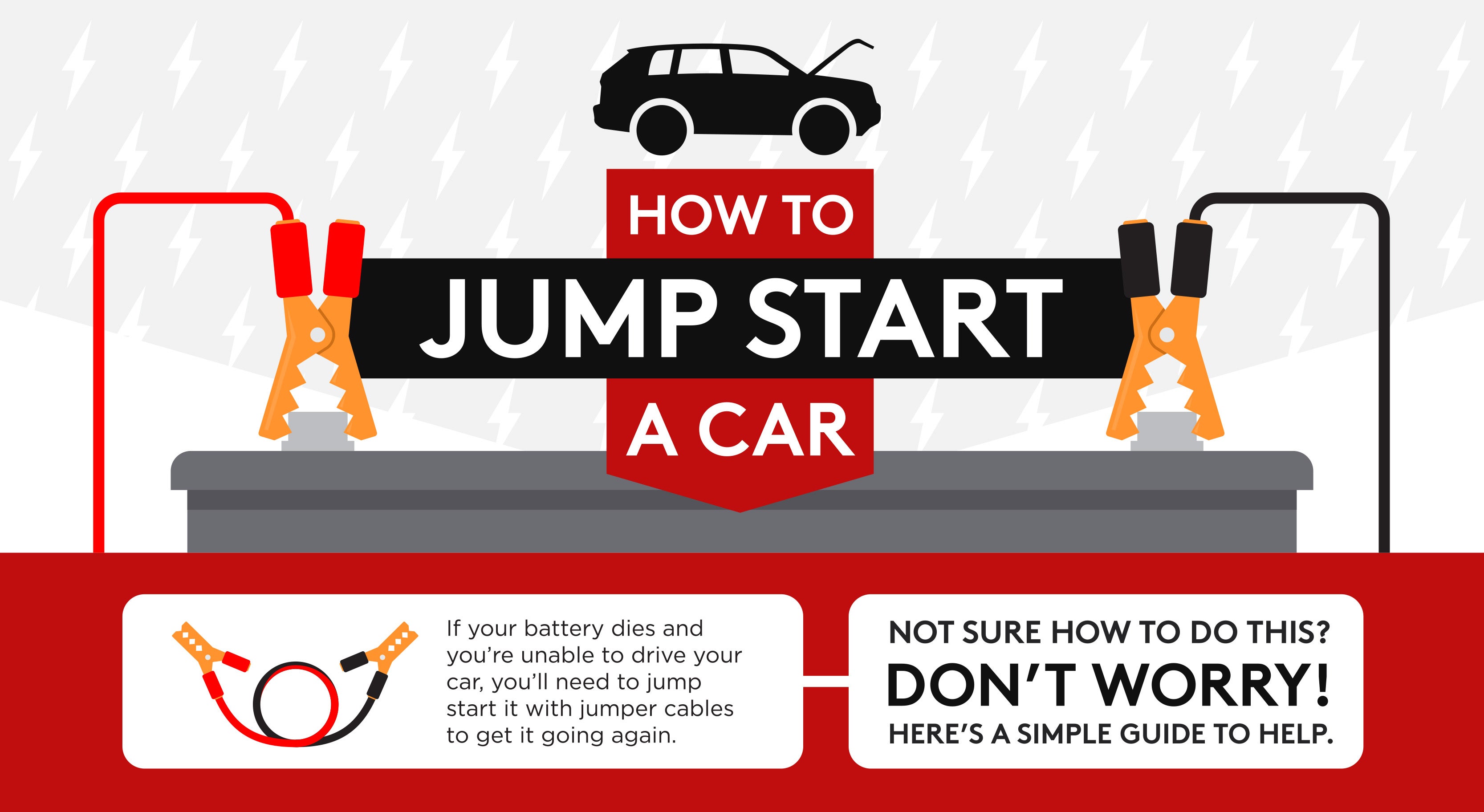 HOW TO
JUMP START
A CAR

If your battery dies and you're unable to drive your car, you'll need to jump start it with jumper cables to get it going again.

NOT SURE HOW TO DO THIS?
DON'T WORRY!
HERE'S A SIMPLE GUIDE TO HELP.