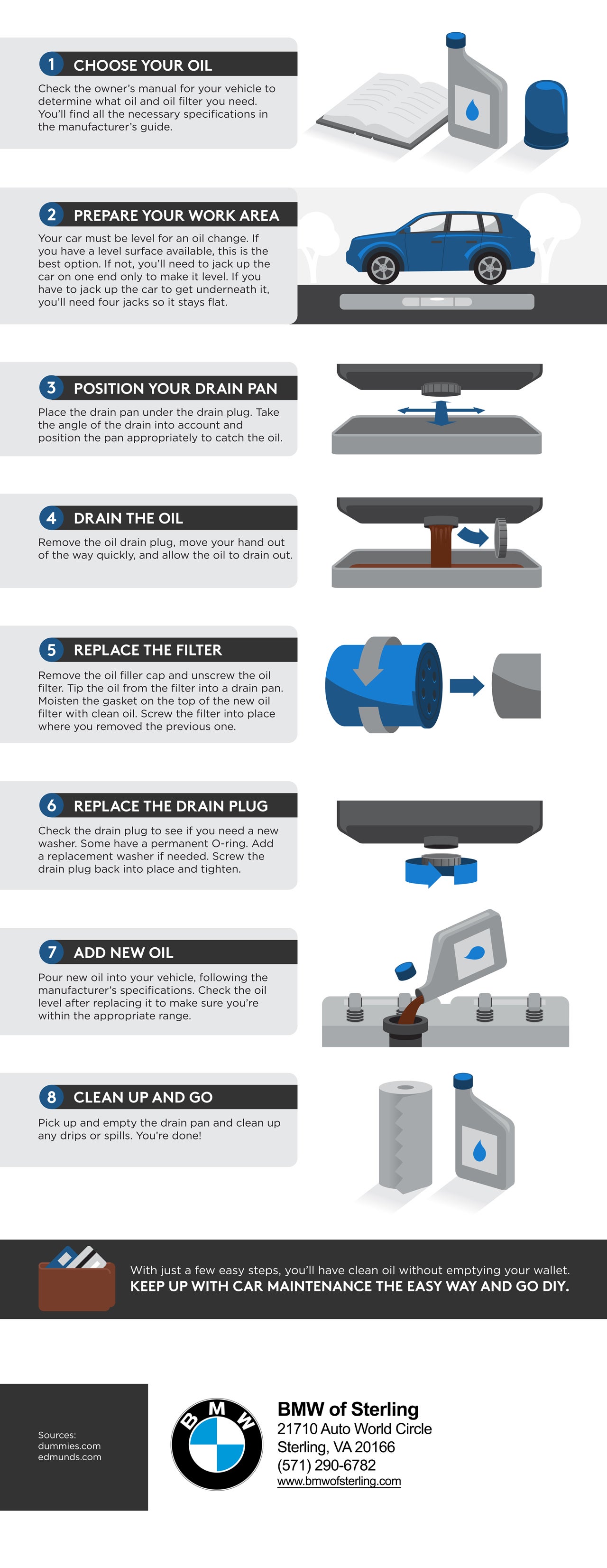 1 CHOOSE YOUR OIL

Check the owner's manual for your vehicle to determine what oil and oil filter you need. You'll find all the necessary specifications in the manufacturer's guide.

2 PREPARE YOUR WORK AREA

Your car must be level for an oil change. If you have a level surface available, this is the best option. If not, you'll need to jack up the car on one end only to make it level. If you have to jack up the car to get underneath it, you'll need four jacks so it stays flat.

3 POSITION YOUR DRAIN PAN

Place the drain pan under the drain plug. Take the angle of the drain into account and position the pan appropriately to catch the oil.

4 DRAIN THE OIL

Remove the oil drain plug, move your hand out of the way quickly, and allow the oil to drain out.

5 REPLACE THE FILTER

Remove the oil filler cap and unscrew the oil filter. Tip the oil from the filter into a drain pan. Moisten the gasket on the top of the new oil filter with clean oil. Screw the filter into place where you removed the previous one.

6 REPLACE THE DRAIN PLUG

Check the drain plug to see if you need a new washer. Some have a permanent O-ring. Add a replacement washer if needed. Screw the drain plug back into place and tighten.

7 ADD NEW OIL

Pour new oil into your vehicle, following the manufacturer's specifications. Check the oil level after replacing it to make sure you're within the appropriate range.

8 CLEAN UP AND GO

Pick up and empty the drain pan and clean up any drips or spills. You're done!

With just a few easy steps, you'll have clean oil without emptying your wallet.
KEEP UP WITH CAR MAINTENANCE THE EASY WAY AND GO DIY.

Sources:
dummies.com
edmunds.com

BMW

BMW of Sterling
21710 Auto World Circle
Sterling, VA 20166
(571) 290-6782
www.bmwofsterling.com