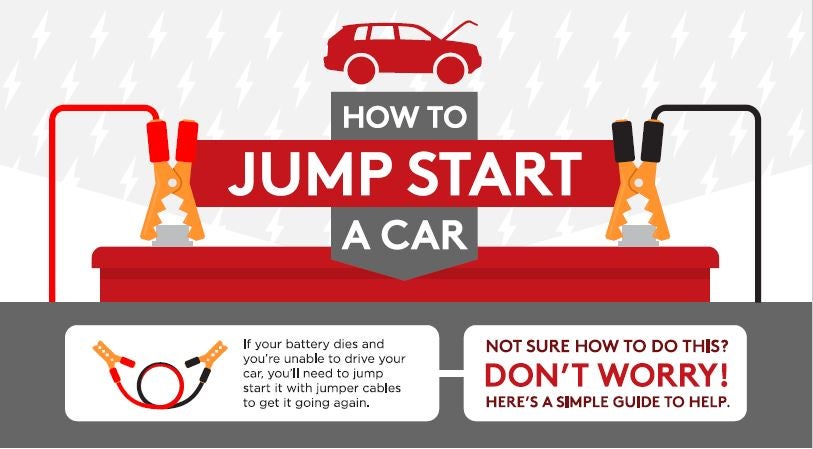 HOW TO
JUMP START
A CAR

If your battery dies and you're unable to drive your car, you'll need to jump start it with jumper cables to get it going again.

NOT SURE HOW TO DO THIS?
DON'T WORRY!
HERE'S A SIMPLE GUIDE TO HELP.