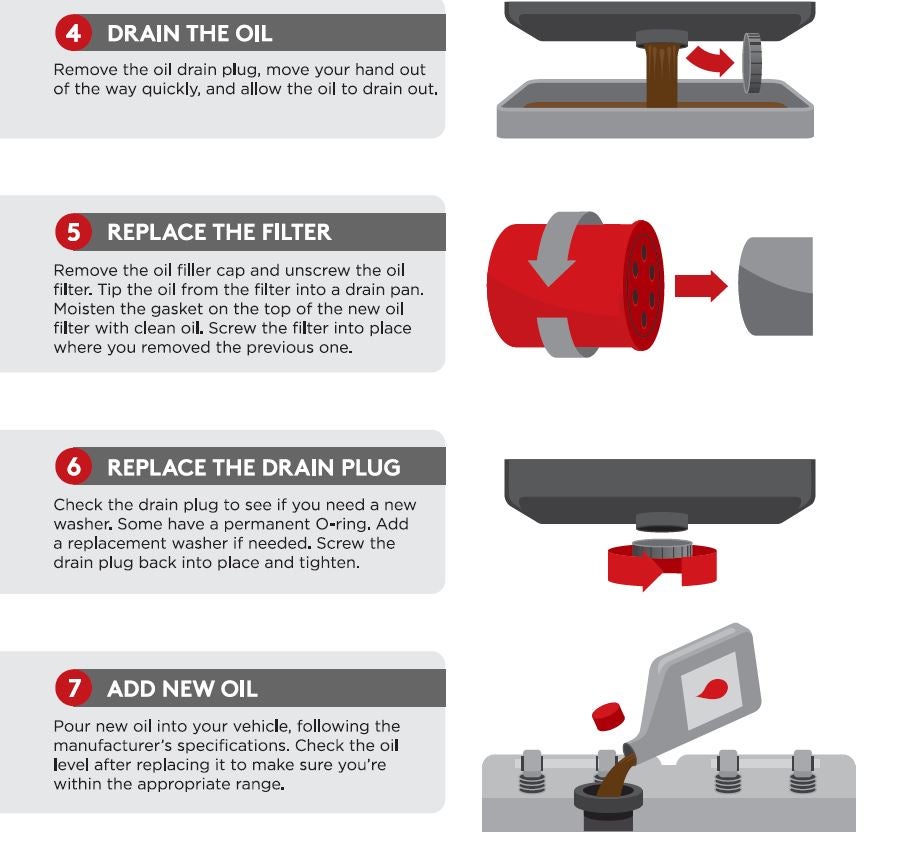 4 DRAIN THE OIL

Remove the oil drain plug, move your hand out of the way quickly, and allow the oil to drain out.

5 REPLACE THE FILTER

Remove the oil filler cap and unscrew the oil filter. Tip the oil from the filter into a drain pan. Moisten the gasket on the top of the new oil filter with clean oil. Screw the filter into place where you removed the previous one.

6 REPLACE THE DRAIN PLUG

Check the drain plug to see if you need a new washer. Some have a permanent O-ring. Add a replacement washer if needed. Screw the drain plug back into place and tighten.

7 ADD NEW OIL

Pour new oil into your vehicle, following the manufacturer's specifications. Check the oil level after replacing it to make sure you're within the appropriate range.