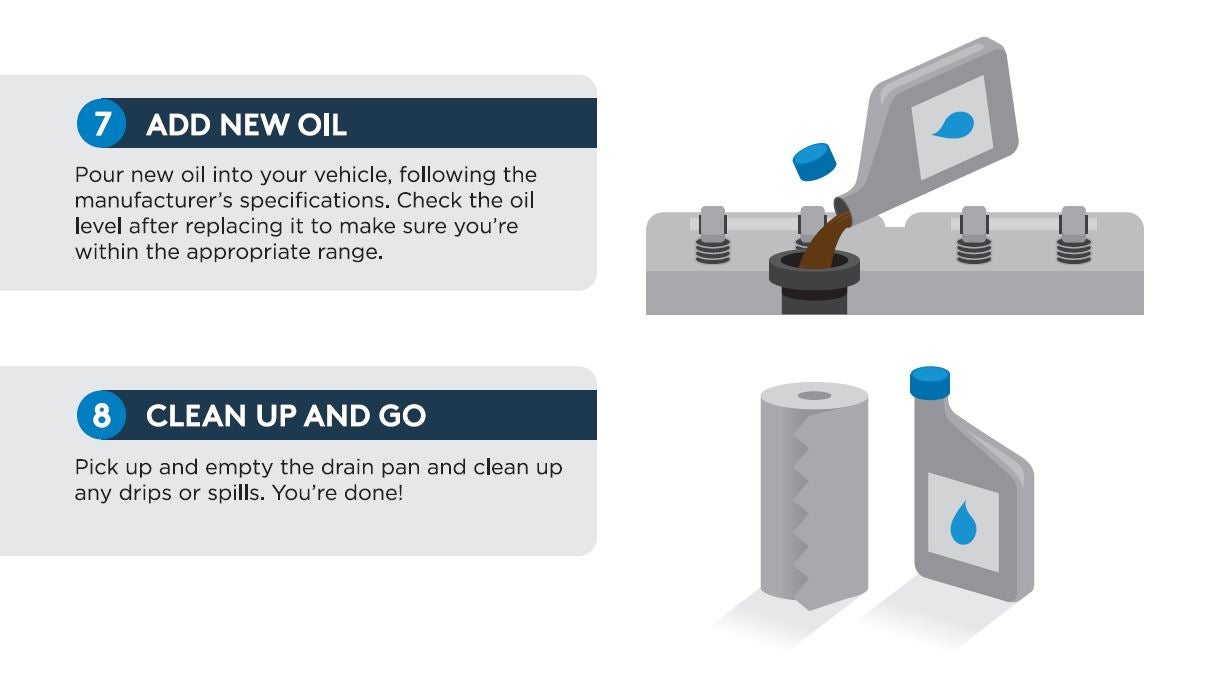 7 ADD NEW OIL

Pour new oil into your vehicle, following the manufacturer's specifications. Check the oil level after replacing it to make sure you're within the appropriate range.

8 CLEAN UP AND GO

Pick up and empty the drain pan and clean up any drips or spills. You're done!