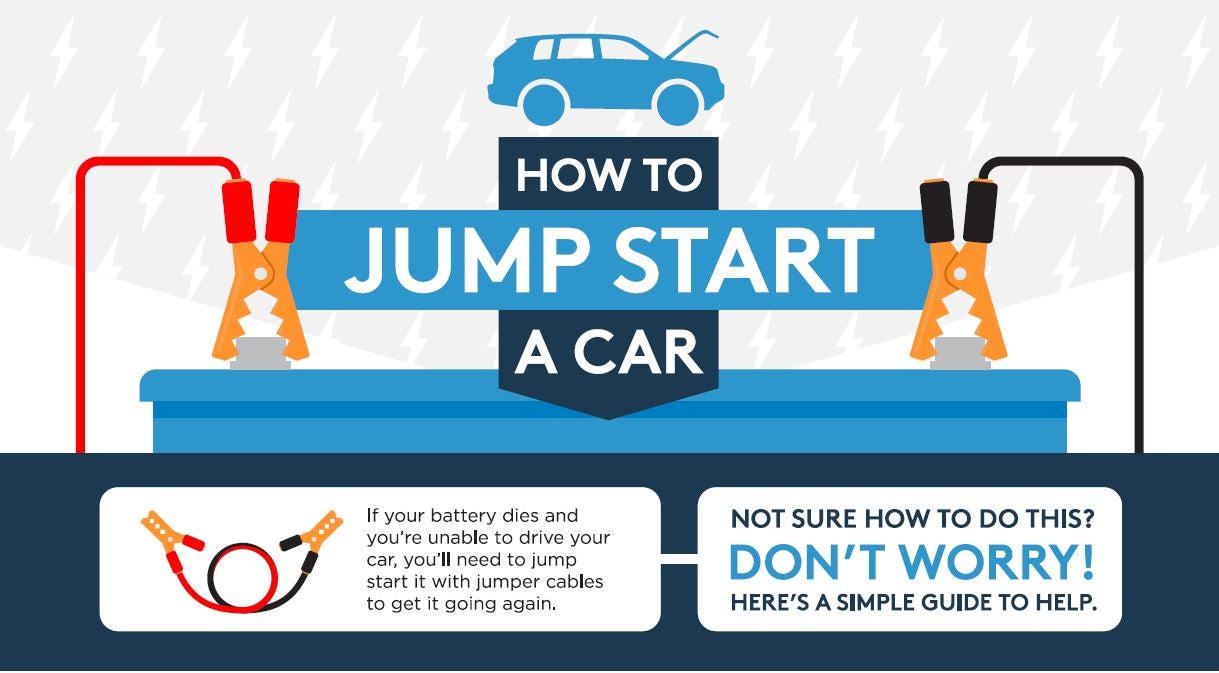 HOW TO
JUMP START
A CAR

If your battery dies and you're unable to drive your car, you'll need to jump start it with jumper cables to get it going again.

NOT SURE HOW TO DO THIS?
DON'T WORRY!
HERE'S A SIMPLE GUIDE TO HELP.