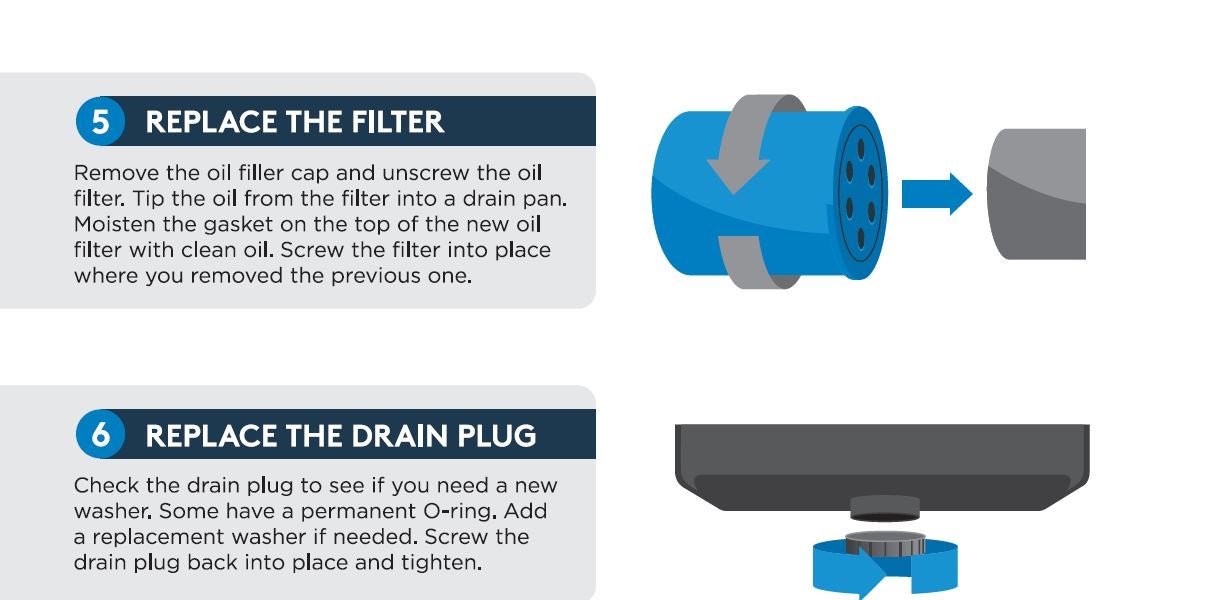 5 REPLACE THE FILTER

Remove the oil filler cap and unscrew the oil filter. Tip the oil from the filter into a drain pan. Moisten the gasket on the top of the new oil filter with clean oil. Screw the filter into place where you removed the previous one.

6 REPLACE THE DRAIN PLUG

Check the drain plug to see if you need a new washer. Some have a permanent O-ring. Add a replacement washer if needed. Screw the drain plug back into place and tighten.