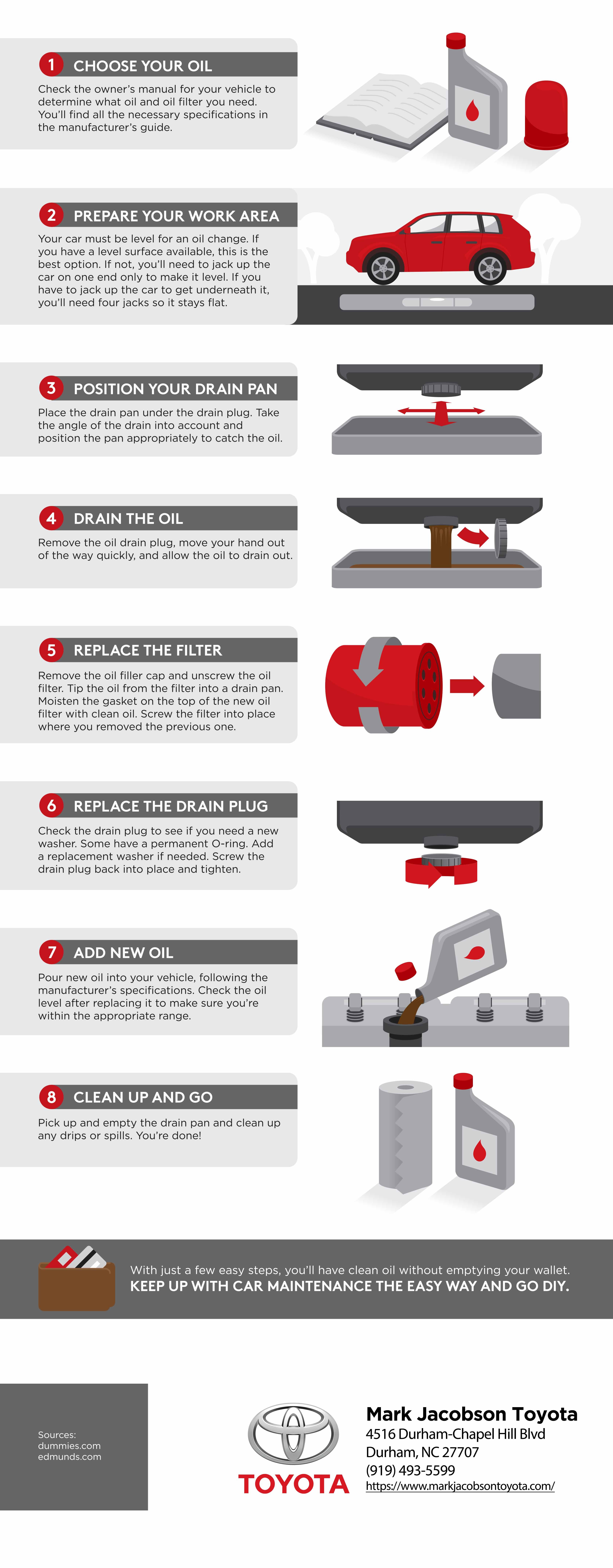 1 CHOOSE YOUR OIL

Check the owner's manual for your vehicle to determine what oil and oil filter you need. You'll find all the necessary specifications in the manufacturer's guide.

2 PREPARE YOUR WORK AREA

Your car must be level for an oil change. If you have a level surface available, this is the best option. If not, you'll need to jack up the car on one end only to make it level. If you have to jack up the car to get underneath it, you'll need four jacks so it stays flat.

3 POSITION YOUR DRAIN PAN

Place the drain pan under the drain plug. Take the angle of the drain into account and position the pan appropriately to catch the oil.

4 DRAIN THE OIL

Remove the oil drain plug, move your hand out of the way quickly, and allow the oil to drain out.

5 REPLACE THE FILTER

Remove the oil filler cap and unscrew the oil filter. Tip the oil from the filter into a drain pan. Moisten the gasket on the top of the new oil filter with clean oil. Screw the filter into place where you removed the previous one.

6 REPLACE THE DRAIN PLUG

Check the drain plug to see if you need a new washer. Some have a permanent O-ring. Add a replacement washer if needed. Screw the drain plug back into place and tighten.

7 ADD NEW OIL

Pour new oil into your vehicle, following the manufacturer's specifications. Check the oil level after replacing it to make sure you're within the appropriate range.

8 CLEAN UP AND GO

Pick up and empty the drain pan and clean up any drips or spills. You're done!

With just a few easy steps, you'll have clean oil without emptying your wallet.
KEEP UP WITH CAR MAINTENANCE THE EASY WAY AND GO DIY.

Sources:
dummies.com
edmunds.com

TOYOTA

Mark Jacobson Toyota
4516 Durham-Chapel Hill Blvd
Durham, NC 27707
(919) 493-5599
https://www.markjacobsontoyota.com/