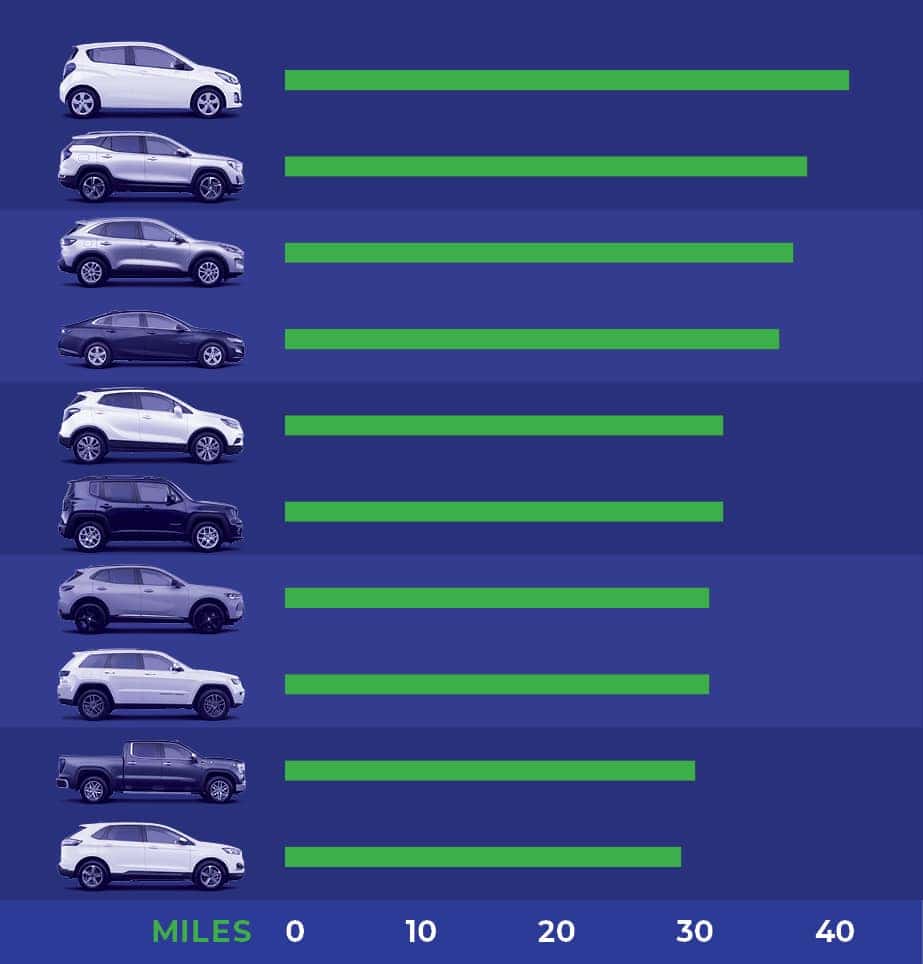 MILES 0 10 20 30 40