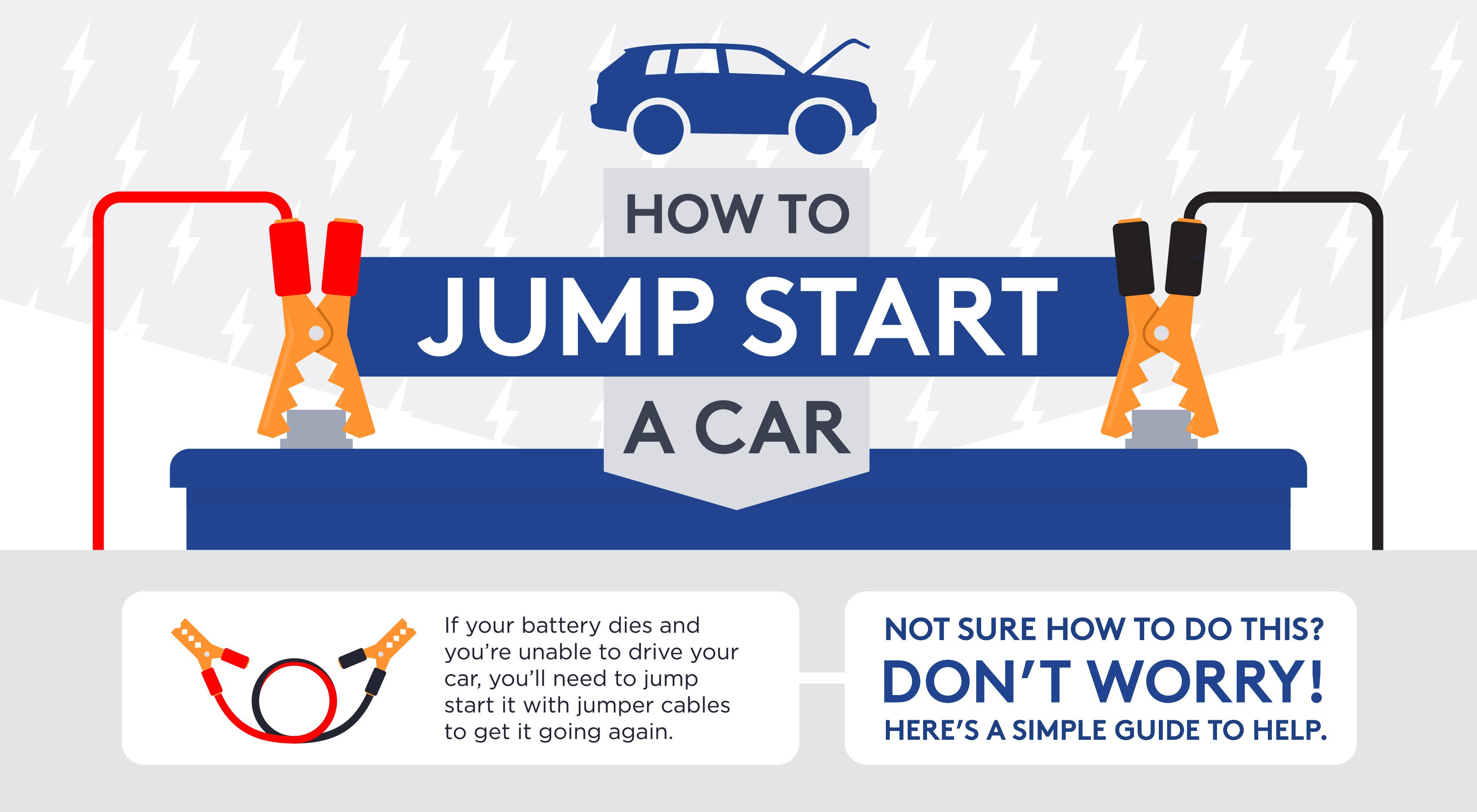 HOW TO
JUMP START
A CAR

If your battery dies and you're unable to drive your car, you'll need to jump start it with jumper cables to get it going again.

NOT SURE HOW TO DO THIS?
DON'T WORRY!
HERE'S A SIMPLE GUIDE TO HELP.