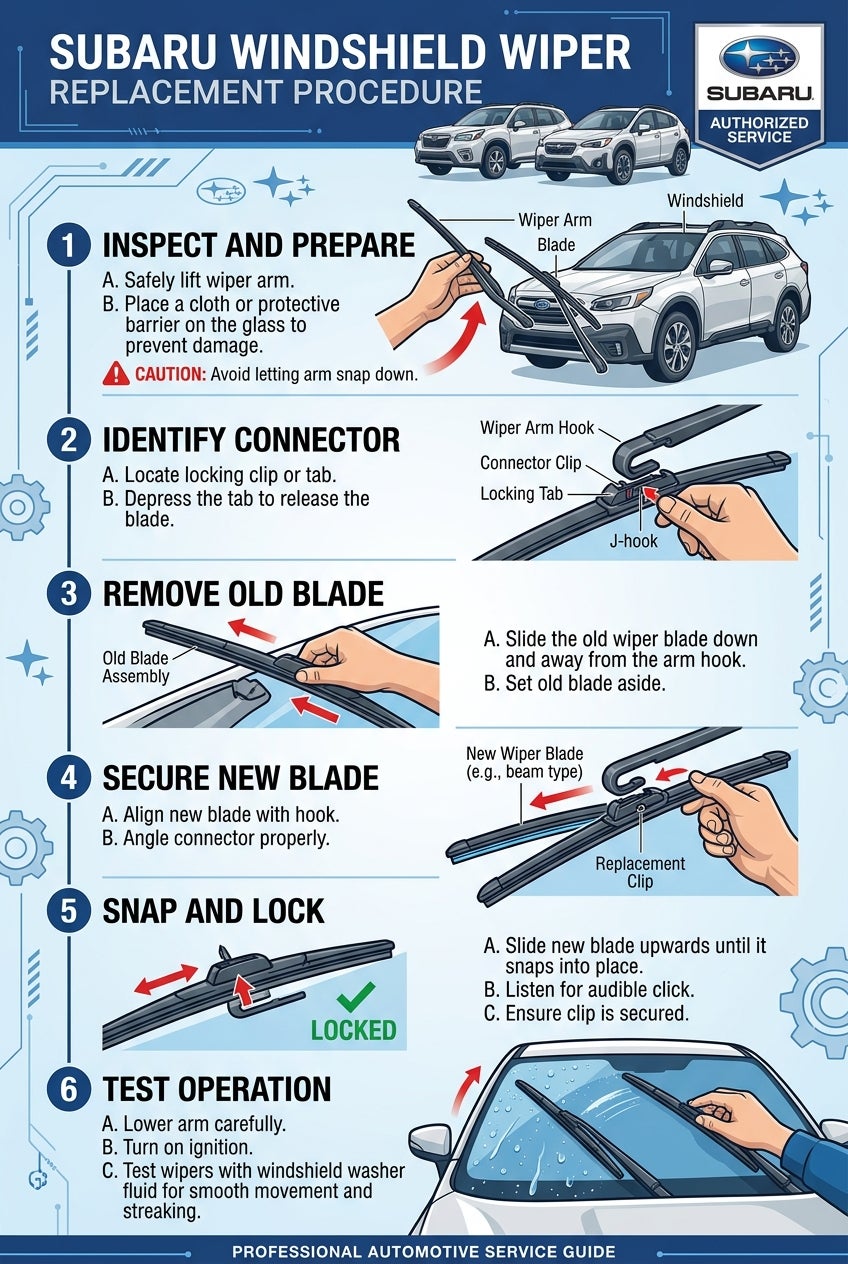 SUBARU WINDSHIELD WIPER
REPLACEMENT PROCEDURE

SUBARU
AUTHORIZED SERVICE

1 INSPECT AND PREPARE
A. Safely lift wiper arm.
B. Place a cloth or protective barrier on the glass to prevent damage.
CAUTION: Avoid letting arm snap down.

Wiper Arm
Blade
Windshield

2 IDENTIFY CONNECTOR
A. Locate locking clip or tab.
B. Depress the tab to release the blade.

Wiper Arm Hook
Connector Clip
Locking Tab
J-hook

3 REMOVE OLD BLADE
Old Blade Assembly
A. Slide the old wiper blade down and away from the arm hook.
B. Set old blade aside.

4 SECURE NEW BLADE
A. Align new blade with hook.
B. Angle connector properly.

New Wiper Blade (e.g., beam type)
Replacement Clip

5 SNAP AND LOCK
LOCKED
A. Slide new blade upwards until it snaps into place.
B. Listen for audible click.
C. Ensure clip is secured.

6 TEST OPERATION
A. Lower arm carefully.
B. Turn on ignition.
C. Test wipers with windshield washer fluid for smooth movement and streaking.

PROFESSIONAL AUTOMOTIVE SERVICE GUIDE