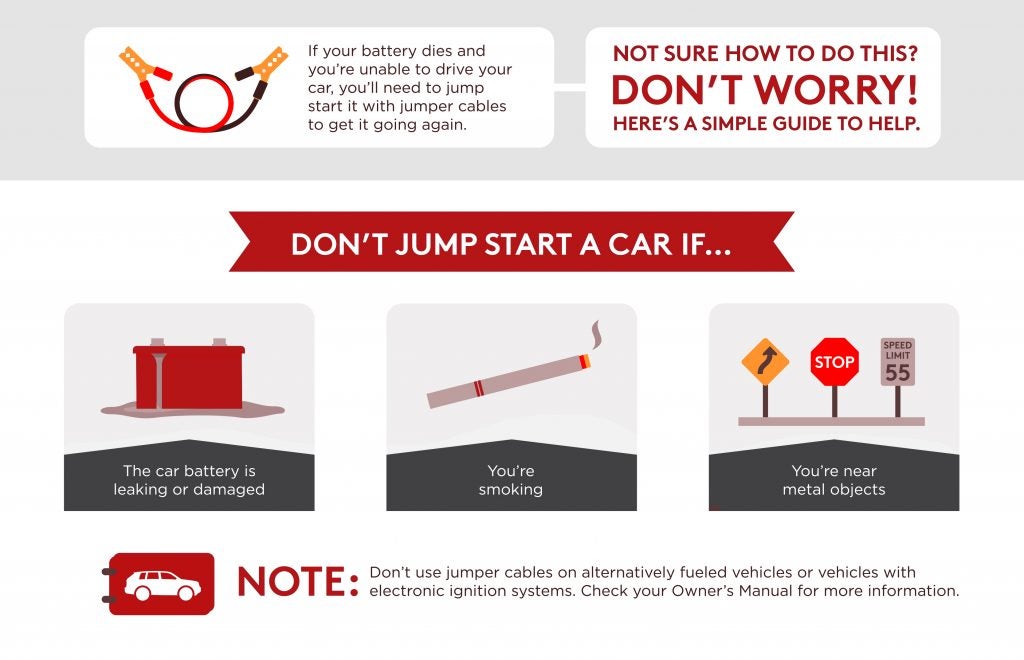 If your battery dies and you're unable to drive your car, you'll need to jump start it with jumper cables to get it going again.

NOT SURE HOW TO DO THIS?
DON'T WORRY!
HERE'S A SIMPLE GUIDE TO HELP.

DON'T JUMP START A CAR IF...

The car battery is leaking or damaged

You're smoking

STOP

SPEED LIMIT 55

You're near metal objects

NOTE: Don't use jumper cables on alternatively fueled vehicles or vehicles with electronic ignition systems. Check your Owner's Manual for more information.