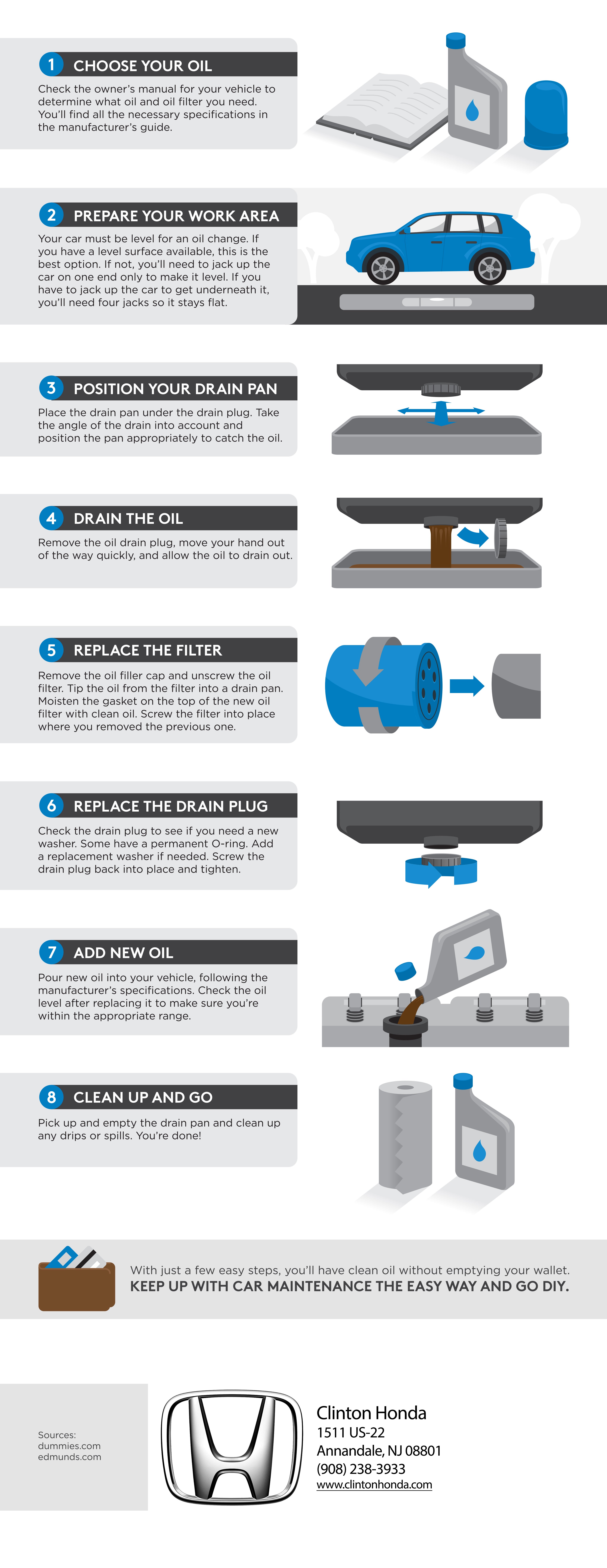 1 CHOOSE YOUR OIL

Check the owner's manual for your vehicle to determine what oil and oil filter you need. You'll find all the necessary specifications in the manufacturer's guide.

2 PREPARE YOUR WORK AREA

Your car must be level for an oil change. If you have a level surface available, this is the best option. If not, you'll need to jack up the car on one end only to make it level. If you have to jack up the car to get underneath it, you'll need four jacks so it stays flat.

3 POSITION YOUR DRAIN PAN

Place the drain pan under the drain plug. Take the angle of the drain into account and position the pan appropriately to catch the oil.

4 DRAIN THE OIL

Remove the oil drain plug, move your hand out of the way quickly, and allow the oil to drain out.

5 REPLACE THE FILTER

Remove the oil filler cap and unscrew the oil filter. Tip the oil from the filter into a drain pan. Moisten the gasket on the top of the new oil filter with clean oil. Screw the filter into place where you removed the previous one.

6 REPLACE THE DRAIN PLUG

Check the drain plug to see if you need a new washer. Some have a permanent O-ring. Add a replacement washer if needed. Screw the drain plug back into place and tighten.

7 ADD NEW OIL

Pour new oil into your vehicle, following the manufacturer's specifications. Check the oil level after replacing it to make sure you're within the appropriate range.

8 CLEAN UP AND GO

Pick up and empty the drain pan and clean up any drips or spills. You're done!

With just a few easy steps, you'll have clean oil without emptying your wallet.
KEEP UP WITH CAR MAINTENANCE THE EASY WAY AND GO DIY.

Sources:
dummies.com
edmunds.com

Clinton Honda
1511 US-22
Annandale, NJ 08801
(908) 238-3933
www.clintonhonda.com