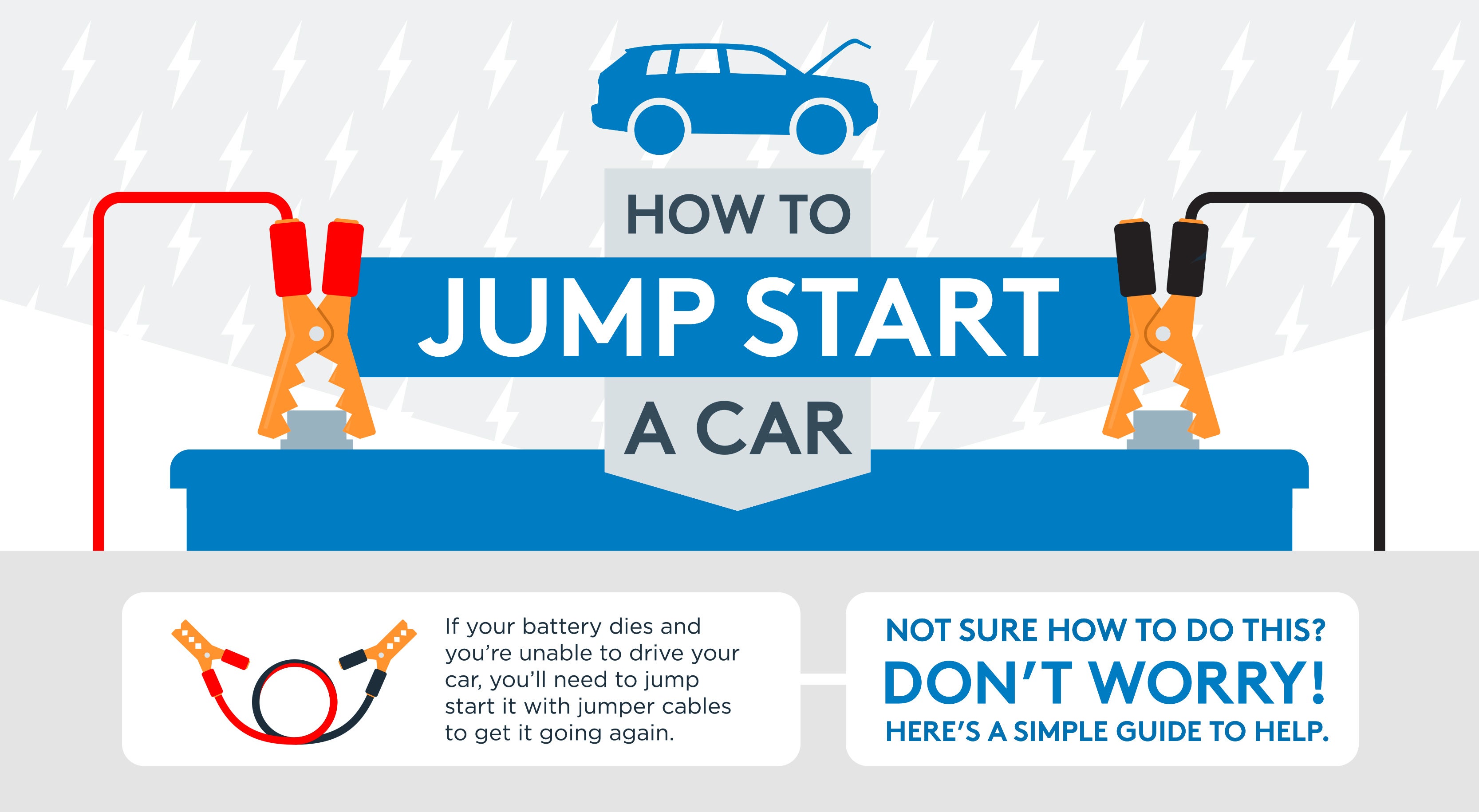 HOW TO
JUMP START
A CAR

If your battery dies and you're unable to drive your car, you'll need to jump start it with jumper cables to get it going again.

NOT SURE HOW TO DO THIS?
DON'T WORRY!
HERE'S A SIMPLE GUIDE TO HELP.